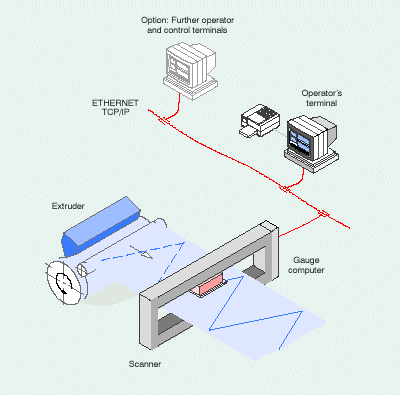 Option: Further operator and control terminals

ETHERNET TCP/IP

Operator's terminal

Extruder

Gauge computer

Scanner