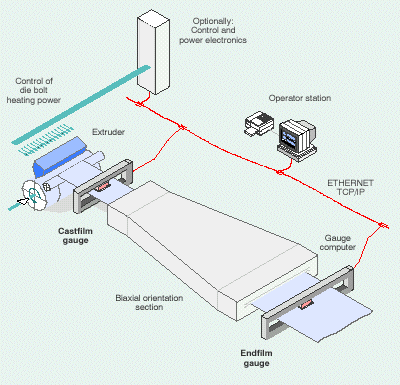 Optionally:
Control and
power electronics

Control of
die bolt
heating power

Operator station

Extruder

ETHERNET
TCP/IP

Castfilm
gauge

Gauge
computer

Biaxial orientation
section

Endfilm
gauge